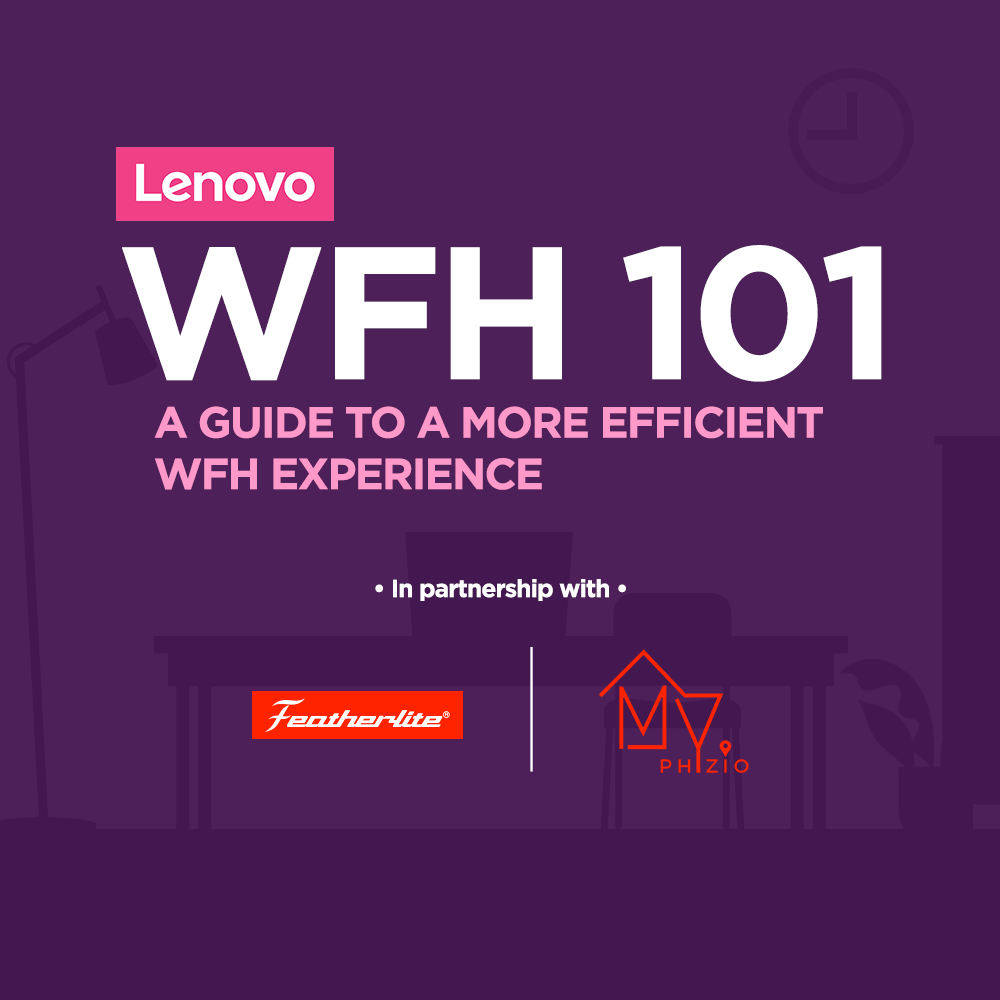 Lenovo

WFH 101

A GUIDE TO A MORE EFFICIENT WFH EXPERIENCE

• In partnership with •

Featherlite®

MY PHIZIO